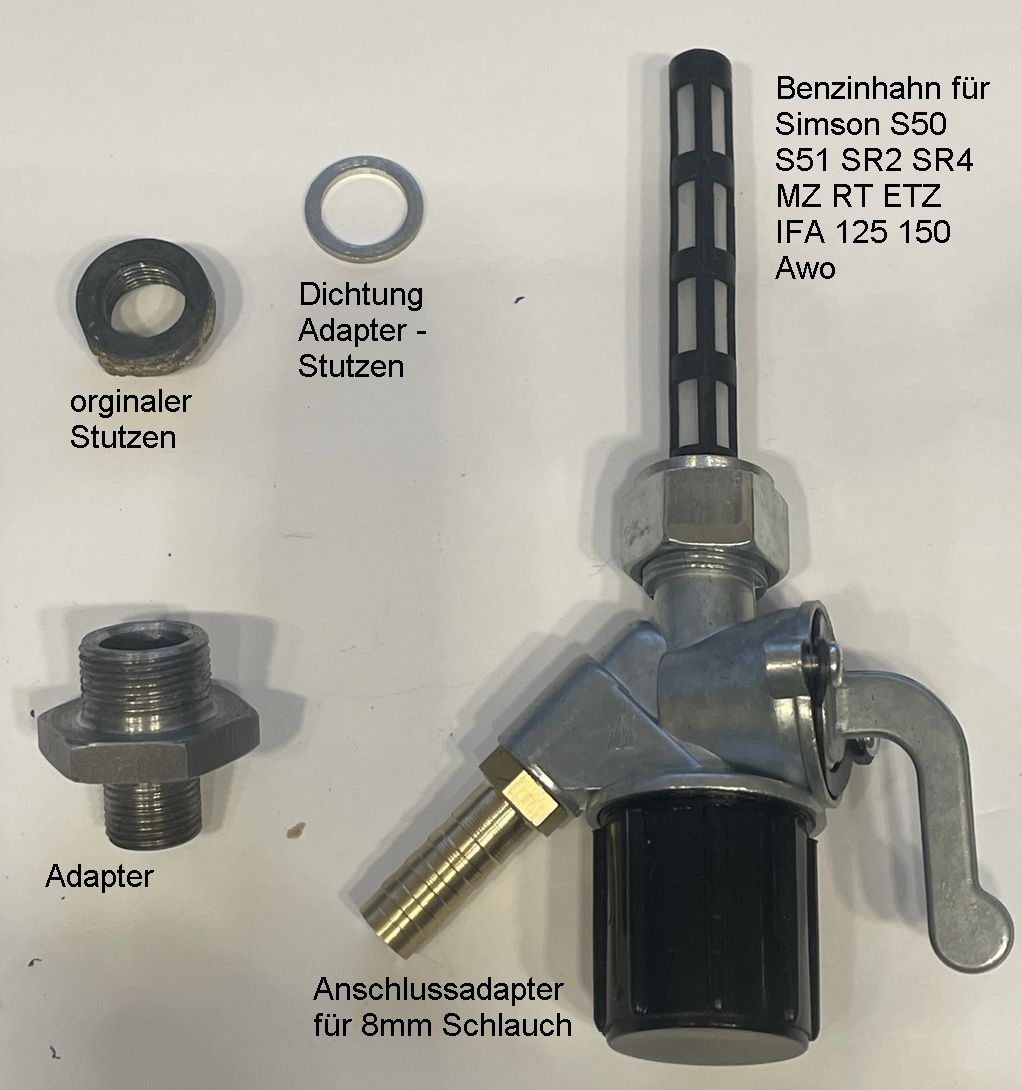 Benzinhahn für Simson S50 S51 SR2 SR4 MZ RT ETZ IFA 125 150 Awo

Dichtung Adapter - Stutzen

orginaler Stutzen

Adapter

Anschlussadapter für 8mm Schlauch